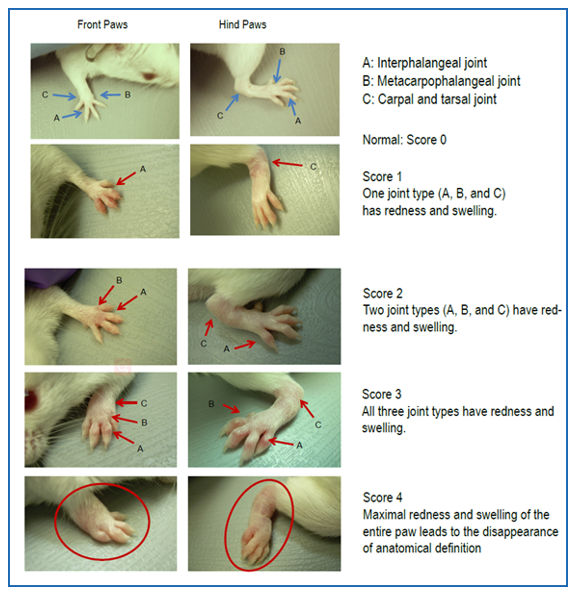 Front Paws

Hind Paws

C B A

B C A

A: Interphalangeal joint
B: Metacarpophalangeal joint
C: Carpal and tarsal joint

Normal: Score 0

A

C

Score 1
One joint type (A, B, and C) has redness and swelling.

B A

C A

Score 2
Two joint types (A, B, and C) have redness and swelling.

C B A

B C A

Score 3
All three joint types have redness and swelling.

Score 4
Maximal redness and swelling of the entire paw leads to the disappearance of anatomical definition